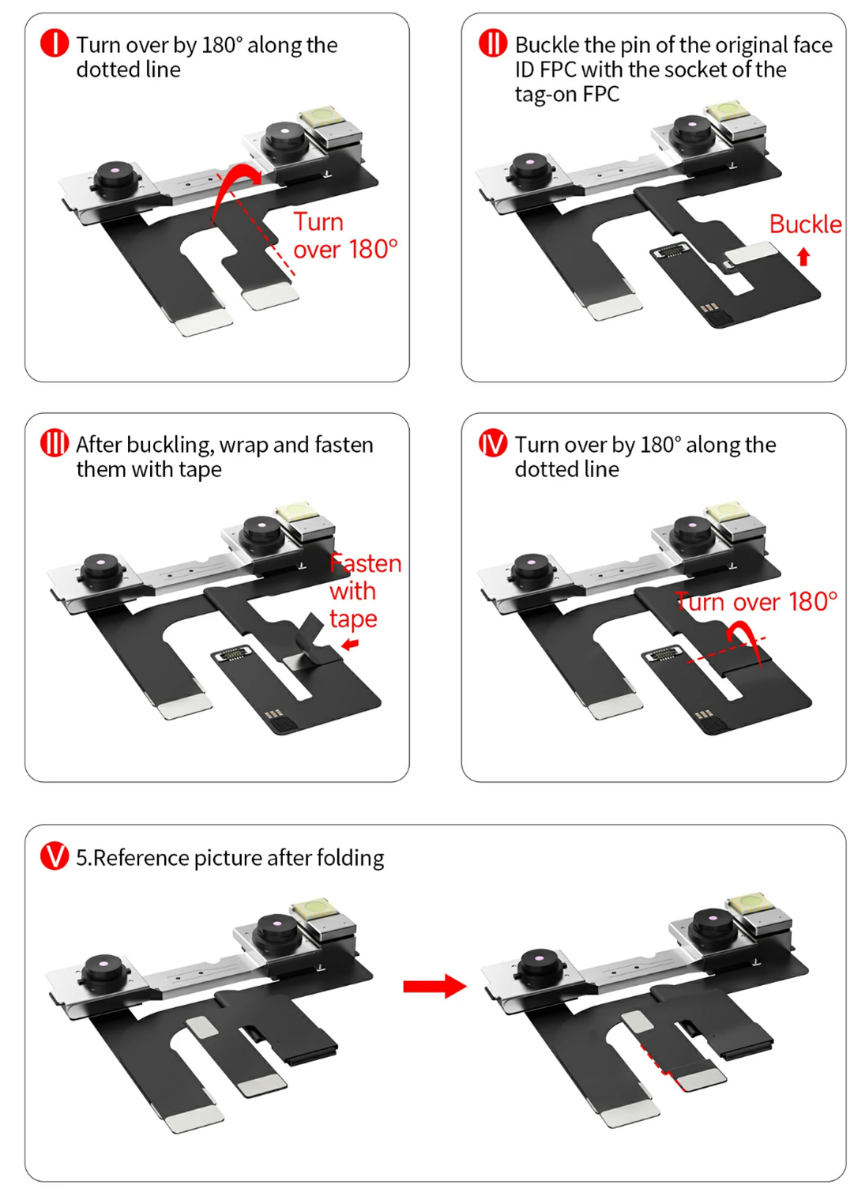 I Turn over by 180° along the dotted line

Turn over 180°

II Buckle the pin of the original face ID FPC with the socket of the tag-on FPC

Buckle

III After buckling, wrap and fasten them with tape

Fasten with tape

IV Turn over by 180° along the dotted line

Turn over 180°

V 5.Reference picture after folding